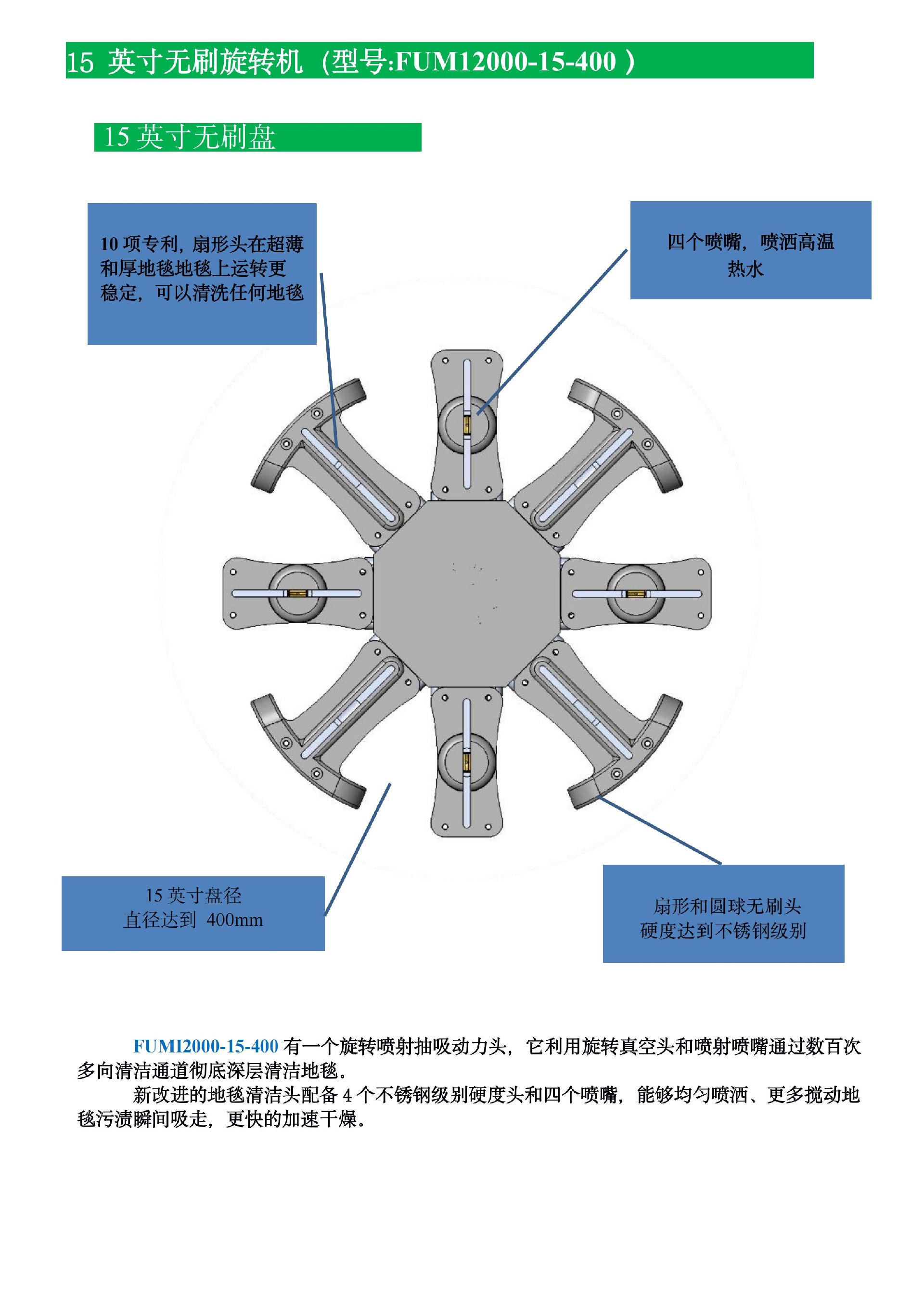 15 英寸无刷旋转机（型号:FUM12000-15-400 ）

15 英寸无刷盘

10 项专利，扇形头在超薄和厚地毯地毯上运转更稳定，可以清洗任何地毯

四个喷嘴，喷洒高温热水

15 英寸盘径
直径达到 400mm

扇形和圆球无刷头
硬度达到不锈钢级别

FUMI2000-15-400 有一个旋转喷射抽吸动力头，它利用旋转真空头和喷射喷嘴通过数百次多向清洁通道彻底深层清洁地毯。

新改进的地毯清洁头配备 4 个不锈钢级别硬度头和四个喷嘴，能够均匀喷洒、更多搅动地毯污渍瞬间吸走，更快的加速干燥。